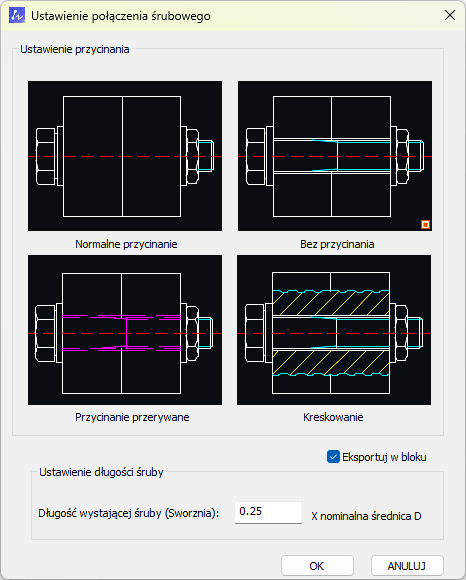 Ustawienie połączenia śrubowego

Ustawienie przycinania

Normalne przycinanie

Bez przycinania

Przycinanie przerywane

Kreskowanie

Eksportuj w bloku

Ustawienie długości śruby

Długość wystającej śruby (Sworznia): 0.25 X nominalna średnica D

OK

ANULUJ